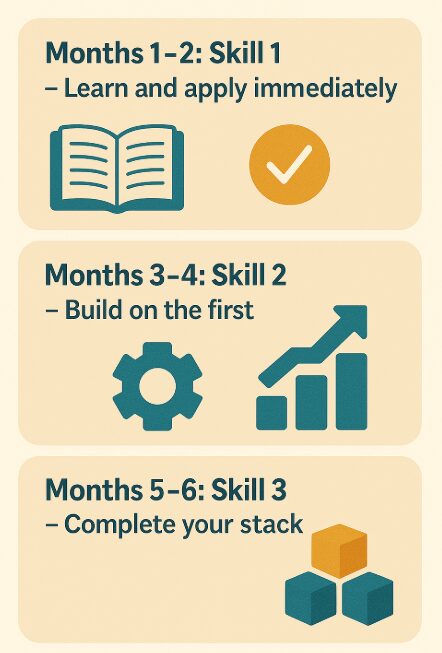 Months 1–2: Skill 1
– Learn and apply immediately

Months 3–4: Skill 2
– Build on the first

Months 5–6: Skill 3
– Complete your stack